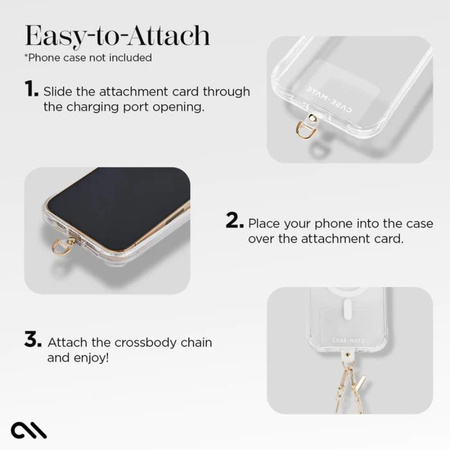 Easy-to-Attach
*Phone case not included

1. Slide the attachment card through the charging port opening.

CASE-MATE

2. Place your phone into the case over the attachment card.

3. Attach the crossbody chain and enjoy!

CASE-MATE