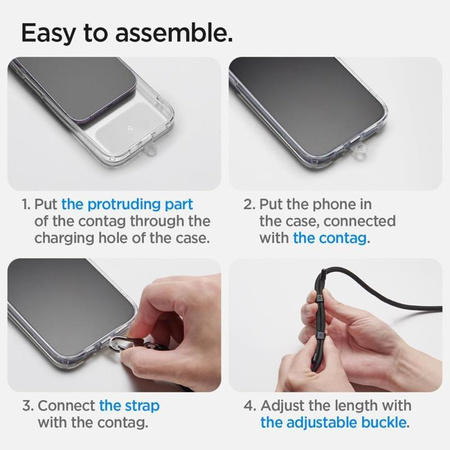 Easy to assemble.

1. Put the protruding part of the contag through the charging hole of the case.

2. Put the phone in the case, connected with the contag.

3. Connect the strap with the contag.

4. Adjust the length with the adjustable buckle.