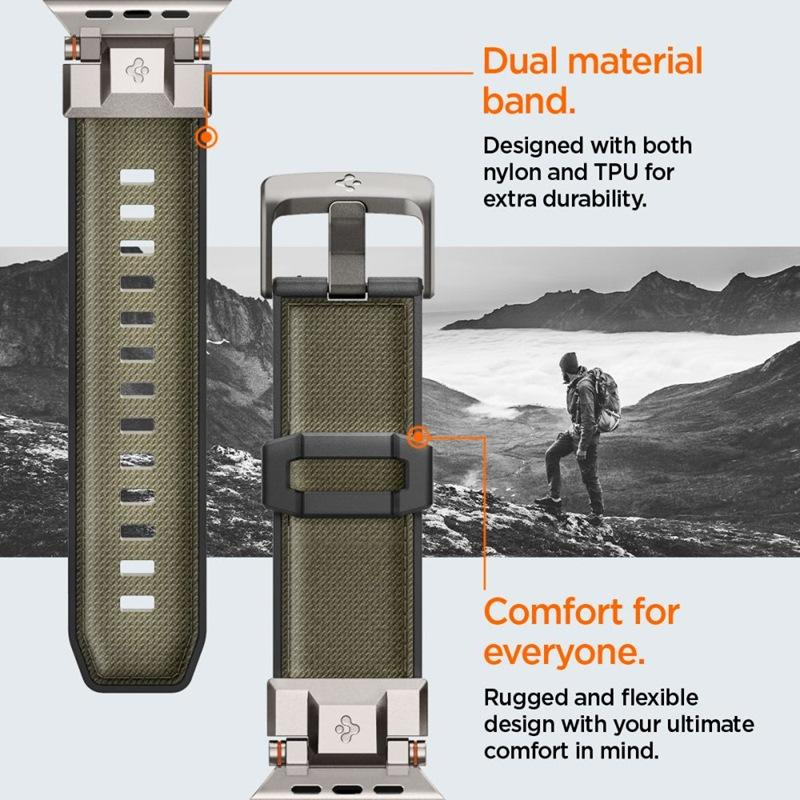 Dual material band.

Designed with both nylon and TPU for extra durability.

Comfort for everyone.

Rugged and flexible design with your ultimate comfort in mind.