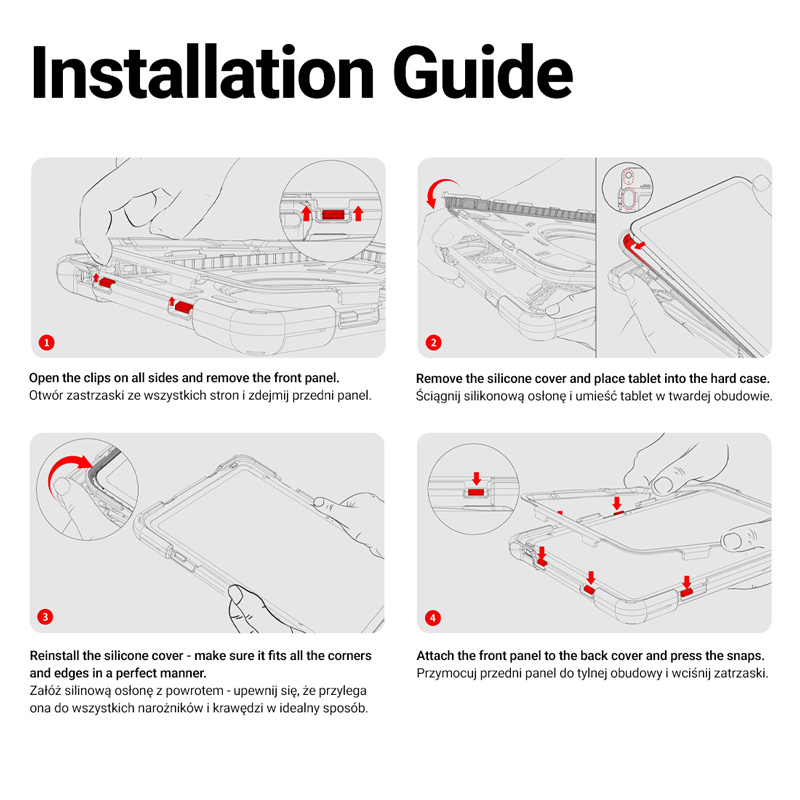 Installation Guide

1

Open the clips on all sides and remove the front panel.
Otwór zastrzaski ze wszystkich stron i zdejmij przedni panel.

2

Remove the silicone cover and place tablet into the hard case.
Ściągnij silikonową osłonę i umieść tablet w twardej obudowie.

3

Reinstall the silicone cover - make sure it fits all the corners and edges in a perfect manner.
Załóż silinową osłonę z powrotem - upewnij się, że przylega ona do wszystkich narożników i krawędzi w idealny sposób.

4

Attach the front panel to the back cover and press the snaps.
Przymocuj przedni panel do tylnej obudowy i wciśnij zatrzaski.